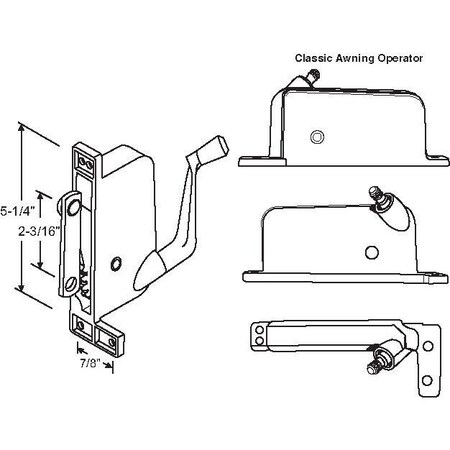 Classic Awning Operator

5-1/4"

2-3/16"

7/8"